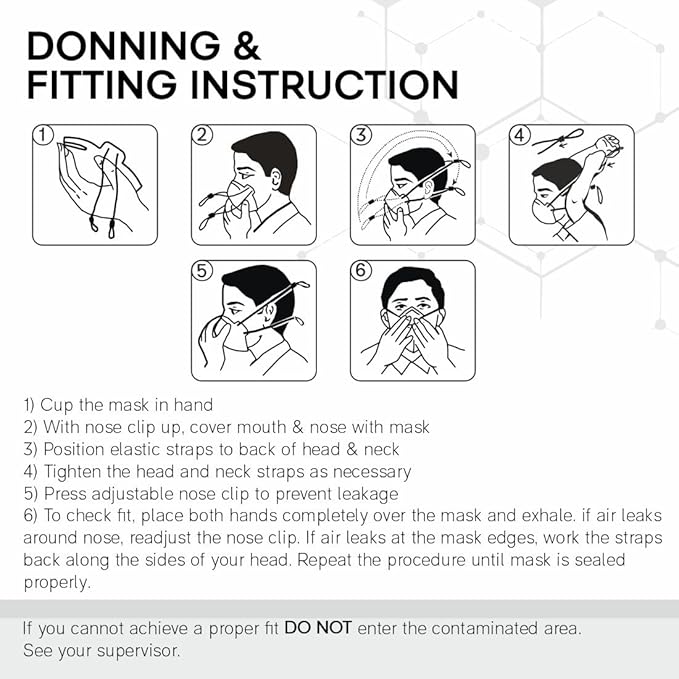 DONNING & FITTING INSTRUCTION

1

2

3

4

5

6

1) Cup the mask in hand
2) With nose clip up, cover mouth & nose with mask
3) Position elastic straps to back of head & neck
4) Tighten the head and neck straps as necessary
5) Press adjustable nose clip to prevent leakage
6) To check fit, place both hands completely over the mask and exhale. if air leaks around nose, readjust the nose clip. If air leaks at the mask edges, work the straps back along the sides of your head. Repeat the procedure until mask is sealed properly.

If you cannot achieve a proper fit DO NOT enter the contaminated area. See your supervisor.